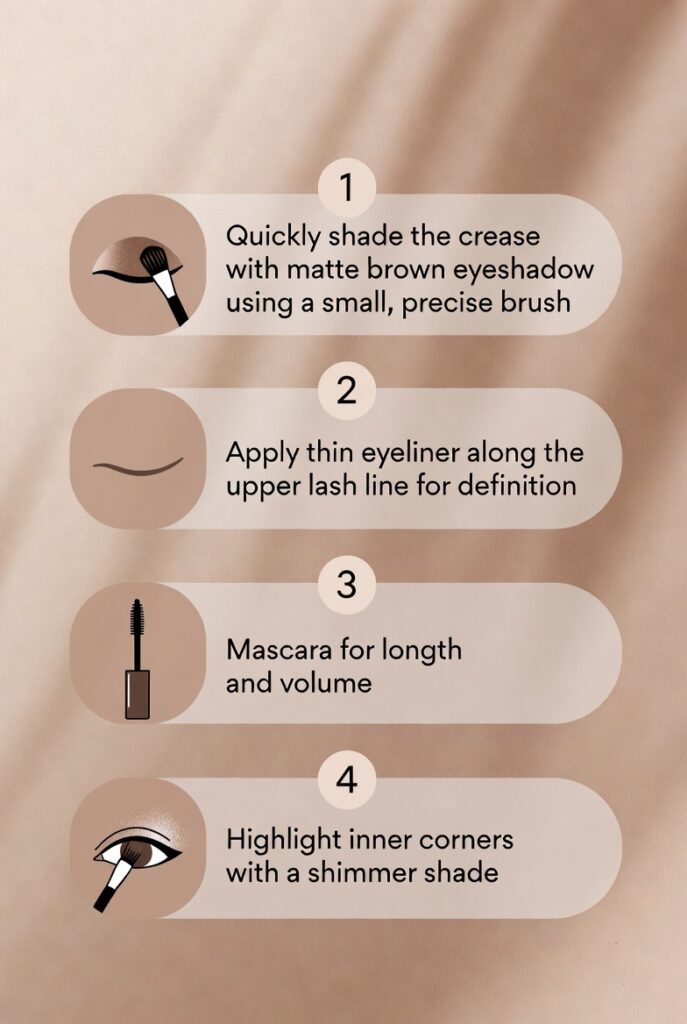 1

Quickly shade the crease with matte brown eyeshadow using a small, precise brush

2

Apply thin eyeliner along the upper lash line for definition

3

Mascara for length and volume

4

Highlight inner corners with a shimmer shade